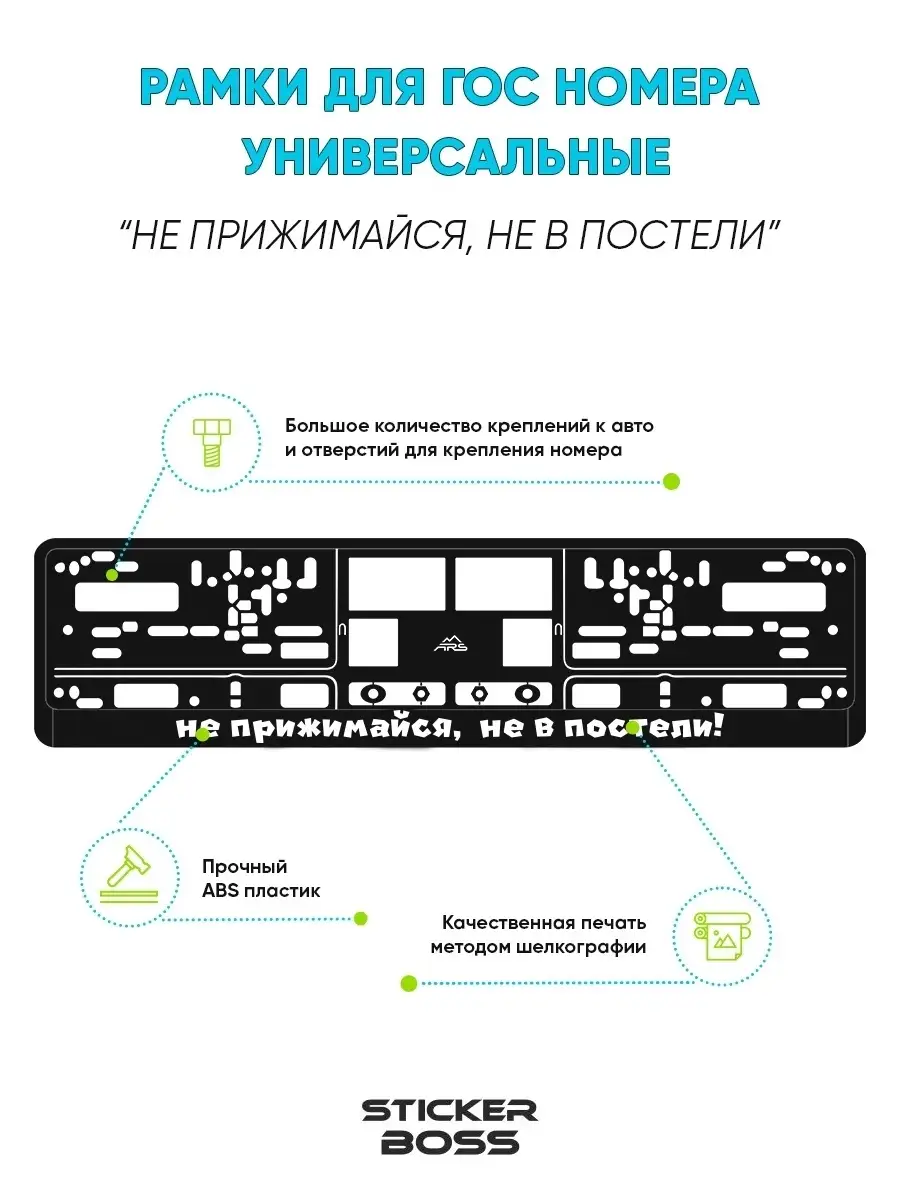 РАМКИ ДЛЯ ГОС НОМЕРА УНИВЕРСАЛЬНЫЕ

“НЕ ПРИЖИМАЙСЯ, НЕ В ПОСТЕЛИ”

Большое количество креплений к авто и отверстий для крепления номера

ARS

не прижимайся, не в постели!

Прочный ABS пластик

Качественная печать методом шелкографии

STICKER BOSS